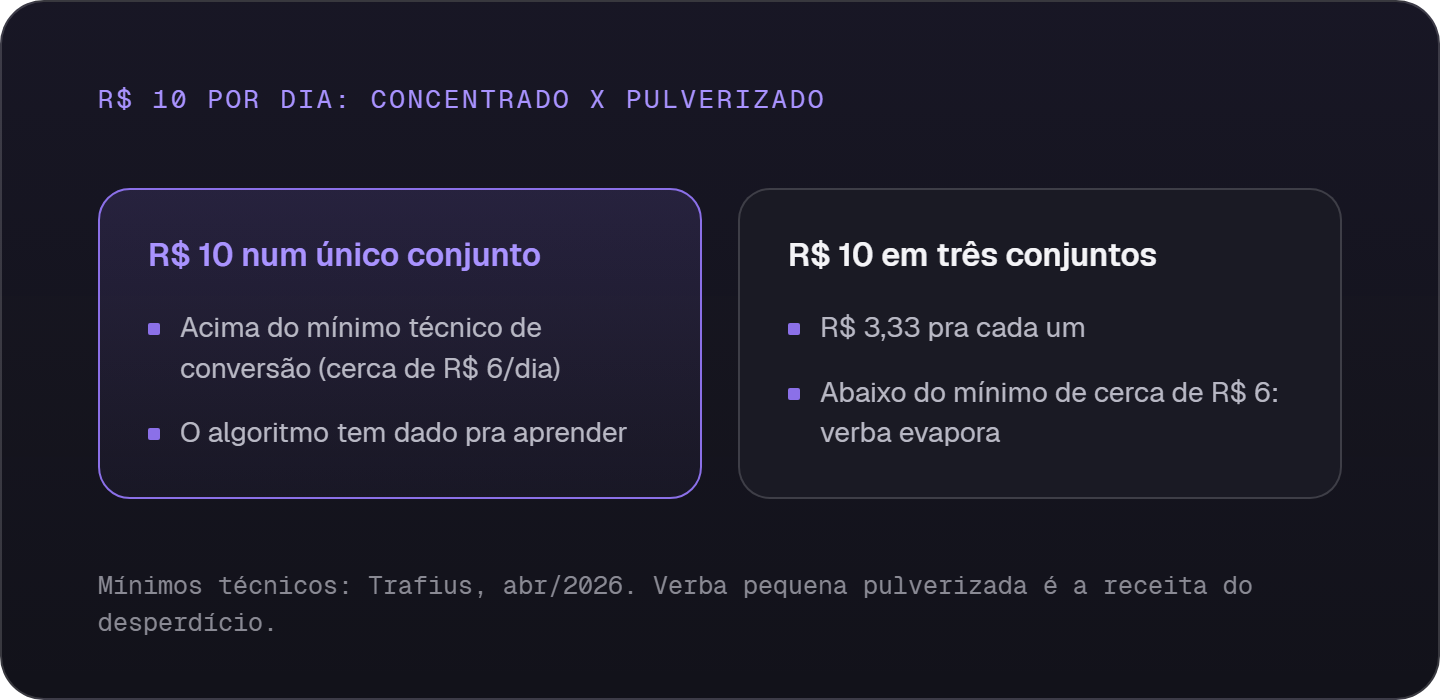 R$ 10 POR DIA: CONCENTRADO X PULVERIZADO

R$ 10 num único conjunto

- Acima do mínimo técnico de conversão (cerca de R$ 6/dia)
- O algoritmo tem dado pra aprender

R$ 10 em três conjuntos

- R$ 3,33 pra cada um
- Abaixo do mínimo de cerca de R$ 6: verba evapora

Mínimos técnicos: Trafius, abr/2026. Verba pequena pulverizada é a receita do desperdício.